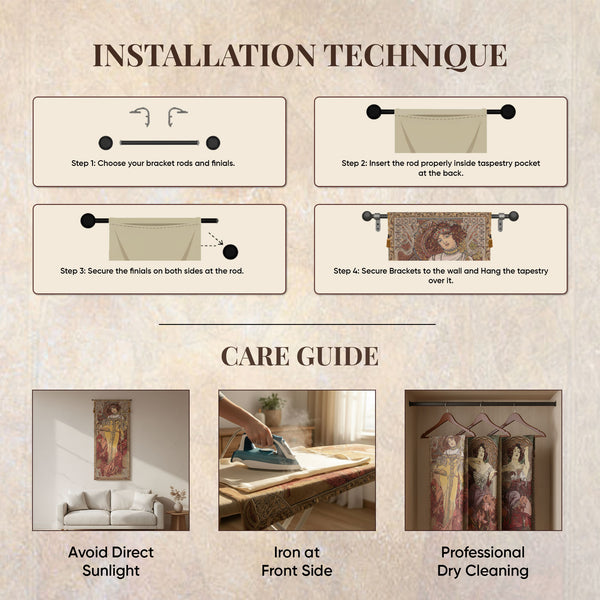 INSTALLATION TECHNIQUE

Step 1: Choose your bracket rods and finials.

Step 2: Insert the rod properly inside taspestry pocket at the back.

Step 3: Secure the finials on both sides at the rod.

Step 4: Secure Brackets to the wall and Hang the tapestry over it.

CARE GUIDE

Avoid Direct Sunlight

Iron at Front Side

Professional Dry Cleaning