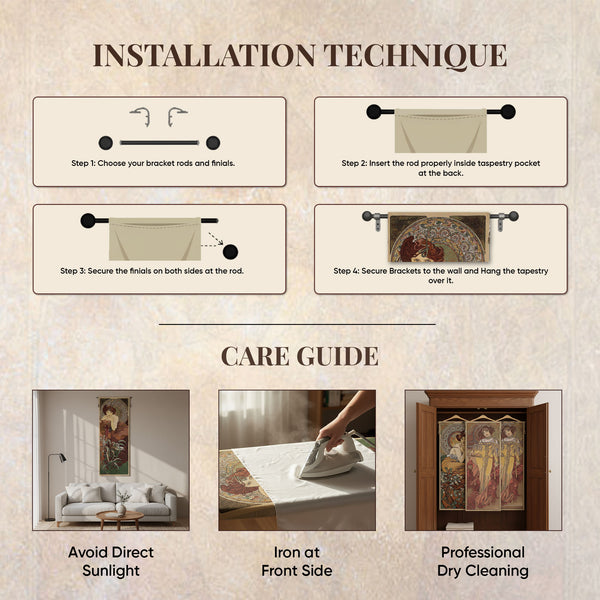 INSTALLATION TECHNIQUE

Step 1: Choose your bracket rods and finials.

Step 2: Insert the rod properly inside taspestry pocket at the back.

Step 3: Secure the finials on both sides at the rod.

Step 4: Secure Brackets to the wall and Hang the tapestry over it.

CARE GUIDE

Avoid Direct Sunlight

Iron at Front Side

Professional Dry Cleaning