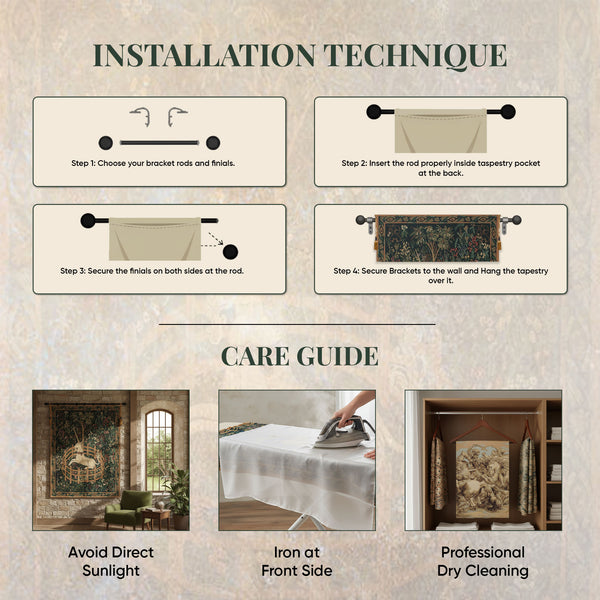 INSTALLATION TECHNIQUE

Step 1: Choose your bracket rods and finials.

Step 2: Insert the rod properly inside taspestry pocket at the back.

Step 3: Secure the finials on both sides at the rod.

Step 4: Secure Brackets to the wall and Hang the tapestry over it.

CARE GUIDE

Avoid Direct Sunlight

Iron at Front Side

Professional Dry Cleaning